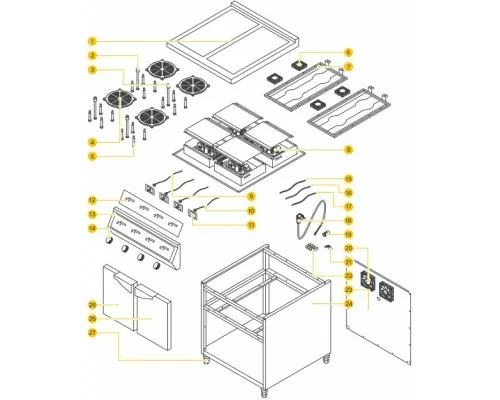 1
2
3
4
5
6
7
8
9
10
11
12
13
14
15
16
17
18
19
20
21
22
23
24
25
26
27